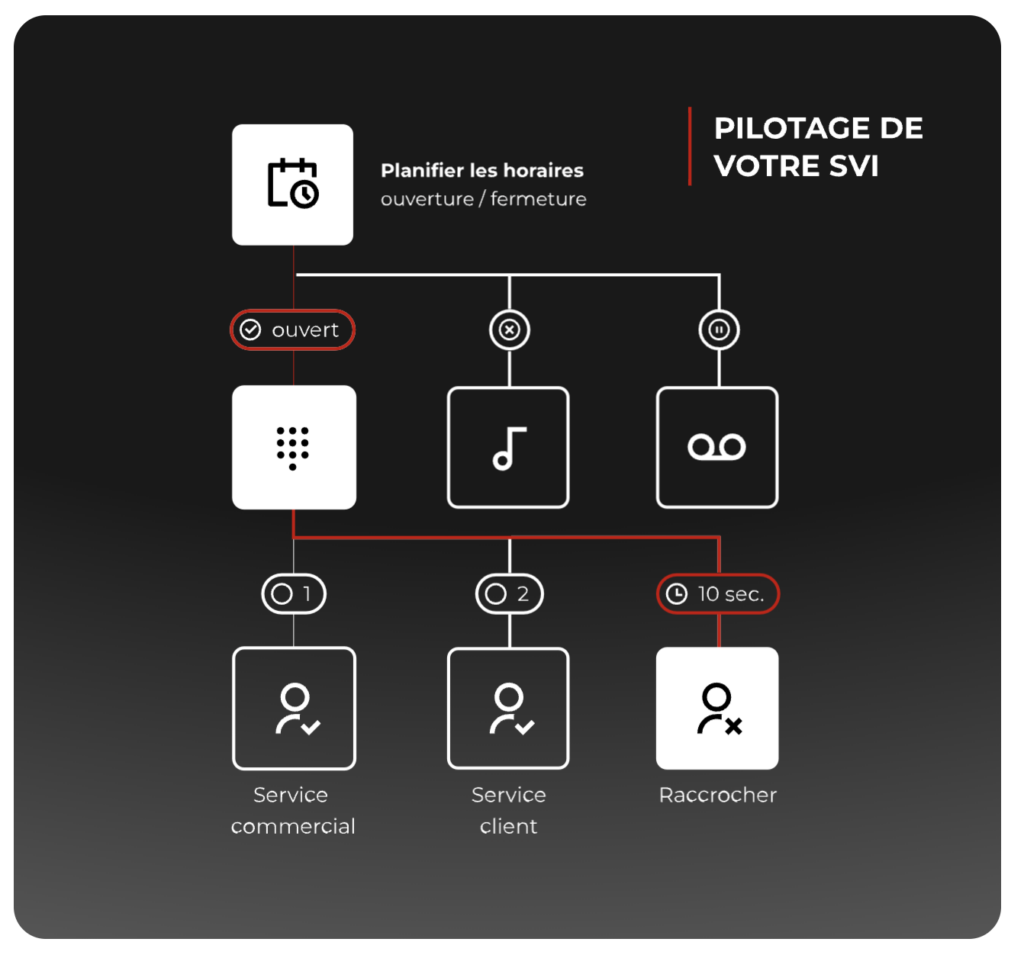 PILOTAGE DE VOTRE SVI

Planifier les horaires
ouverture / fermeture

ouvert

1

2

10 sec.

Service commercial

Service client

Raccrocher